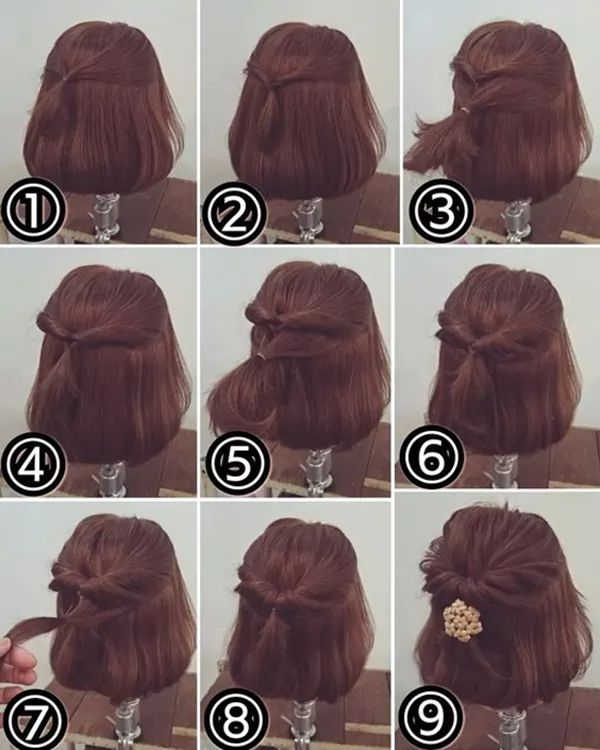 ①
②
③
④
⑤
⑥
⑦
⑧
⑨